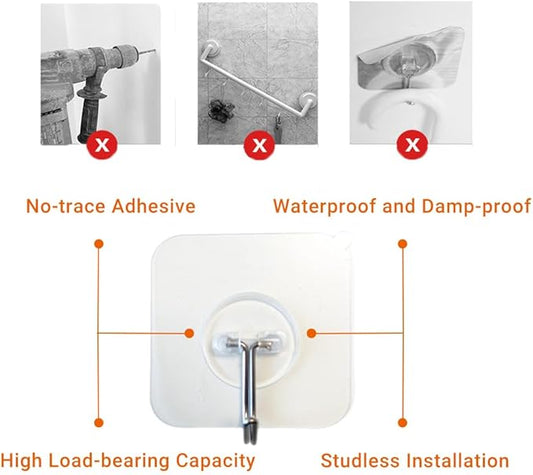 X X X

No-trace Adhesive

Waterproof and Damp-proof

High Load-bearing Capacity

Studless Installation